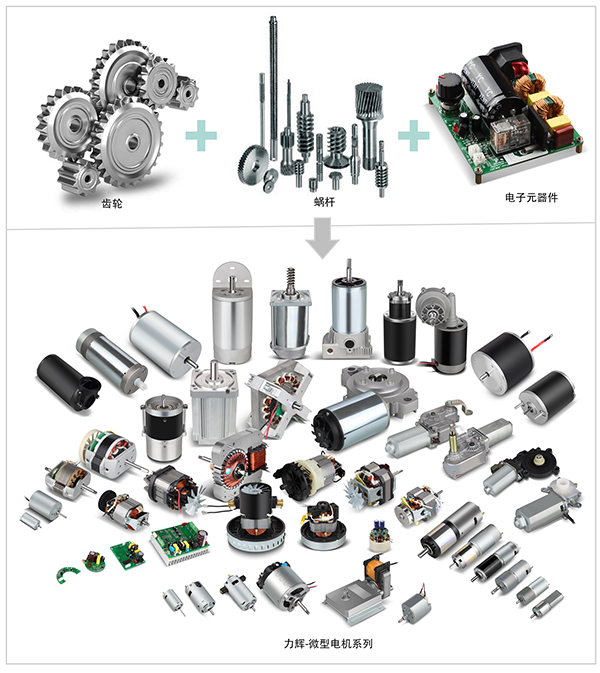 齿轮

蜗杆

电子元器件

力辉-微型电机系列